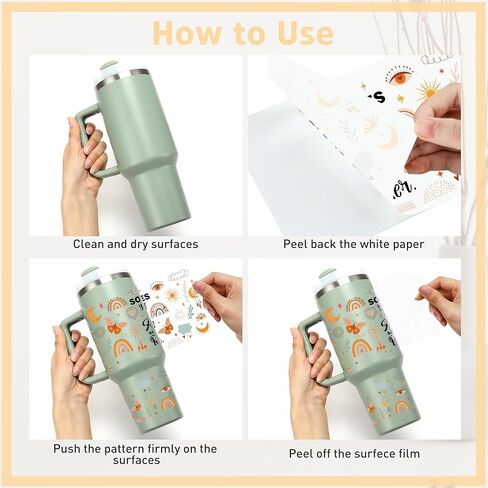 How to Use

Clean and dry surfaces

Peel back the white paper

Push the pattern firmly on the surfaces

Peel off the surfece film