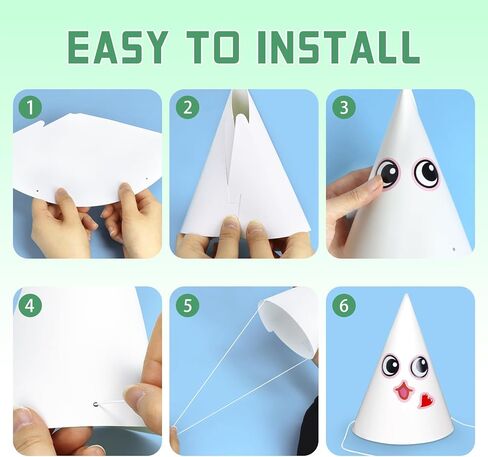 EASY TO INSTALL

1

2

3

4

5

6