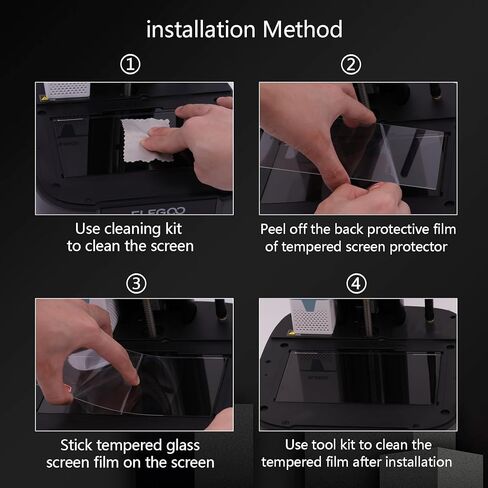 installation Method

①

ELEGOO

Use cleaning kit to clean the screen

②

Peel off the back protective film of tempered screen protector

③

Stick tempered glass screen film on the screen

④

Use tool kit to clean the tempered film after installation