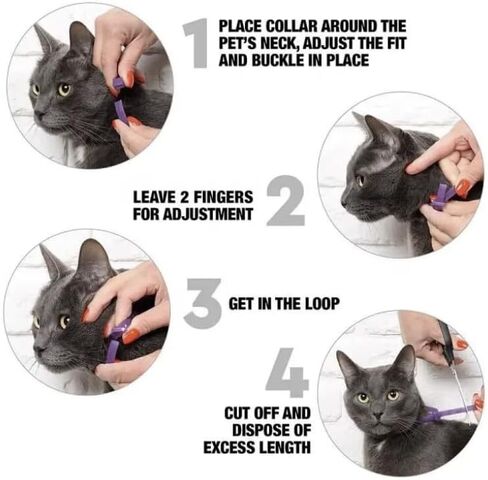 1 PLACE COLLAR AROUND THE PET'S NECK, ADJUST THE FIT AND BUCKLE IN PLACE

LEAVE 2 FINGERS FOR ADJUSTMENT 2

3 GET IN THE LOOP

4

CUT OFF AND DISPOSE OF EXCESS LENGTH