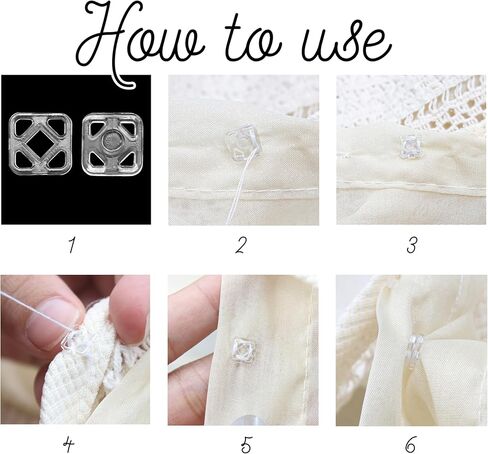 How to use

1

2

3

4

5

6