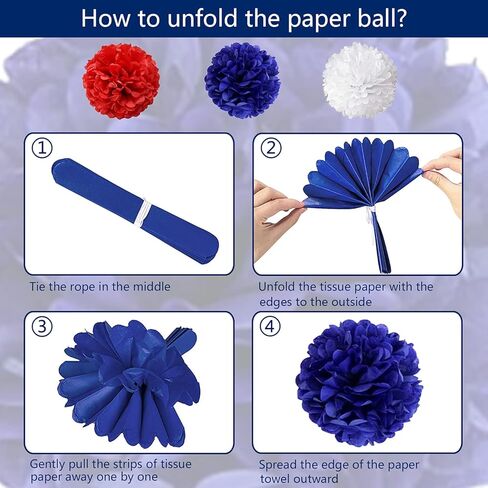 How to unfold the paper ball?

①

Tie the rope in the middle

②

Unfold the tissue paper with the edges to the outside

③

Gently pull the strips of tissue paper away one by one

④

Spread the edge of the paper towel outward