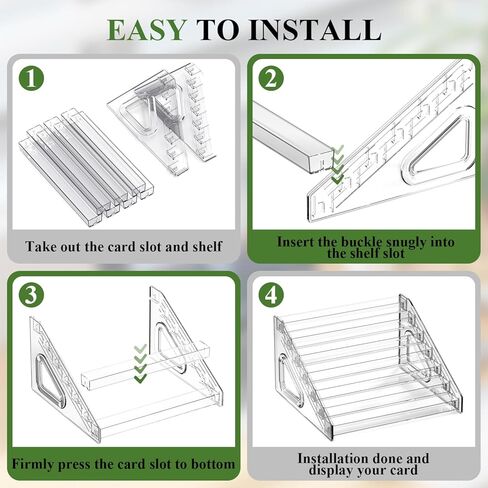 EASY TO INSTALL

1

Take out the card slot and shelf

2

Insert the buckle snugly into the shelf slot

3

Firmly press the card slot to bottom

4

Installation done and display your card