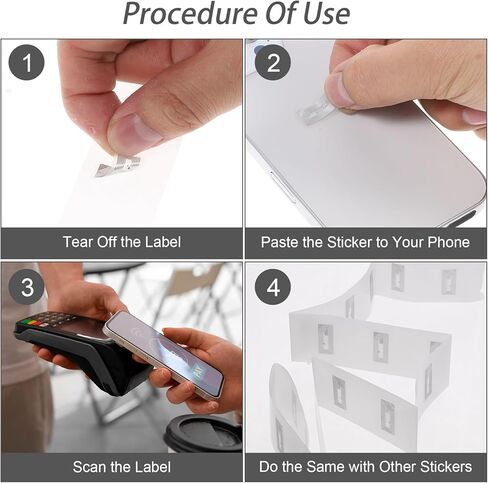 Procedure Of Use

1

Tear Off the Label

2

Paste the Sticker to Your Phone

3

Scan the Label

4

Do the Same with Other Stickers