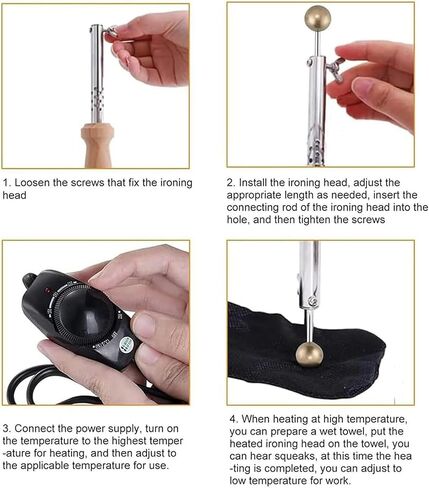 1. Loosen the screws that fix the ironing head

2. Install the ironing head, adjust the appropriate length as needed, insert the connecting rod of the ironing head into the hole, and then tighten the screws

3. Connect the power supply, turn on the temperature to the highest temper -ature for heating, and then adjust to the applicable temperature for use.

4. When heating at high temperature, you can prepare a wet towel, put the heated ironing head on the towel, you can hear squeaks, at this time the hea -ting is completed, you can adjust to low temperature for work.