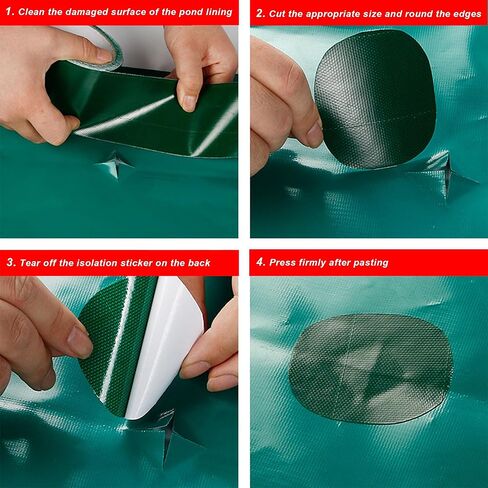 1. Clean the damaged surface of the pond lining

2. Cut the appropriate size and round the edges

3. Tear off the isolation sticker on the back

4. Press firmly after pasting