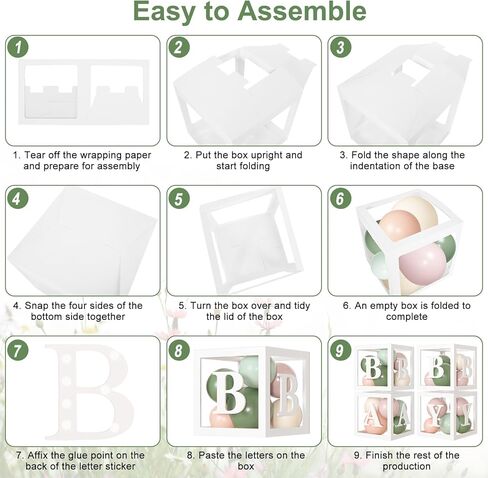 Easy to Assemble

1

1. Tear off the wrapping paper and prepare for assembly

2

2. Put the box upright and start folding

3

3. Fold the shape along the indentation of the base

4

4. Snap the four sides of the bottom side together

5

5. Turn the box over and tidy the lid of the box

6

6. An empty box is folded to complete

7

B

7. Affix the glue point on the back of the letter sticker

8

B B

8. Paste the letters on the box

9

B B B B
A A Y Y

9. Finish the rest of the production