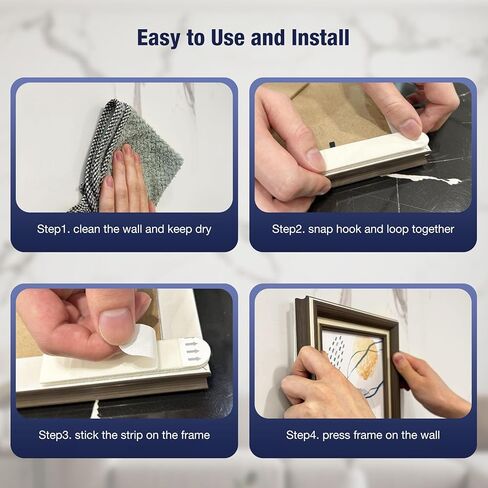 Easy to Use and Install

Step1. clean the wall and keep dry

Step2. snap hook and loop together

Step3. stick the strip on the frame

Step4. press frame on the wall