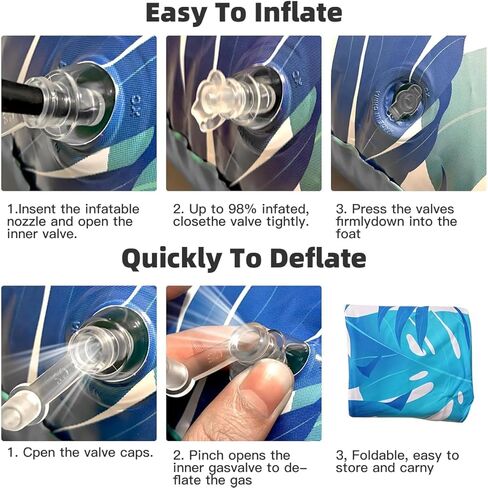 Easy To Inflate

1.Insent the infatable nozzle and open the inner valve.

2. Up to 98% infated, closethe valve tightly.

3. Press the valves firmlydown into the foat

Quickly To Deflate

1. Cpen the valve caps.

2. Pinch opens the inner gasvalve to deflate the gas

3, Foldable, easy to store and carny