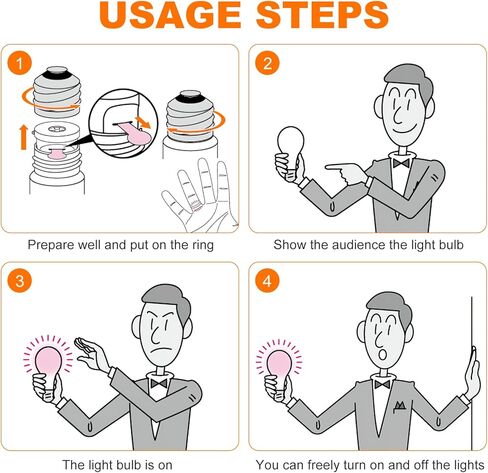 USAGE STEPS

1

Prepare well and put on the ring

2

Show the audience the light bulb

3

The light bulb is on

4

You can freely turn on and off the lights