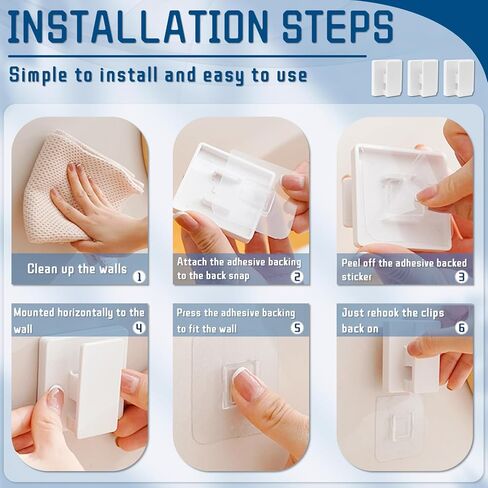 INSTALLATION STEPS

Simple to install and easy to use

Clean up the walls 1

Attach the adhesive backing to the back snap 2

Peel off the adhesive backed sticker 3

Mounted horizontally to the wall 4

Press the adhesive backing to fit the wall 5

Just rehook the clips back on 6