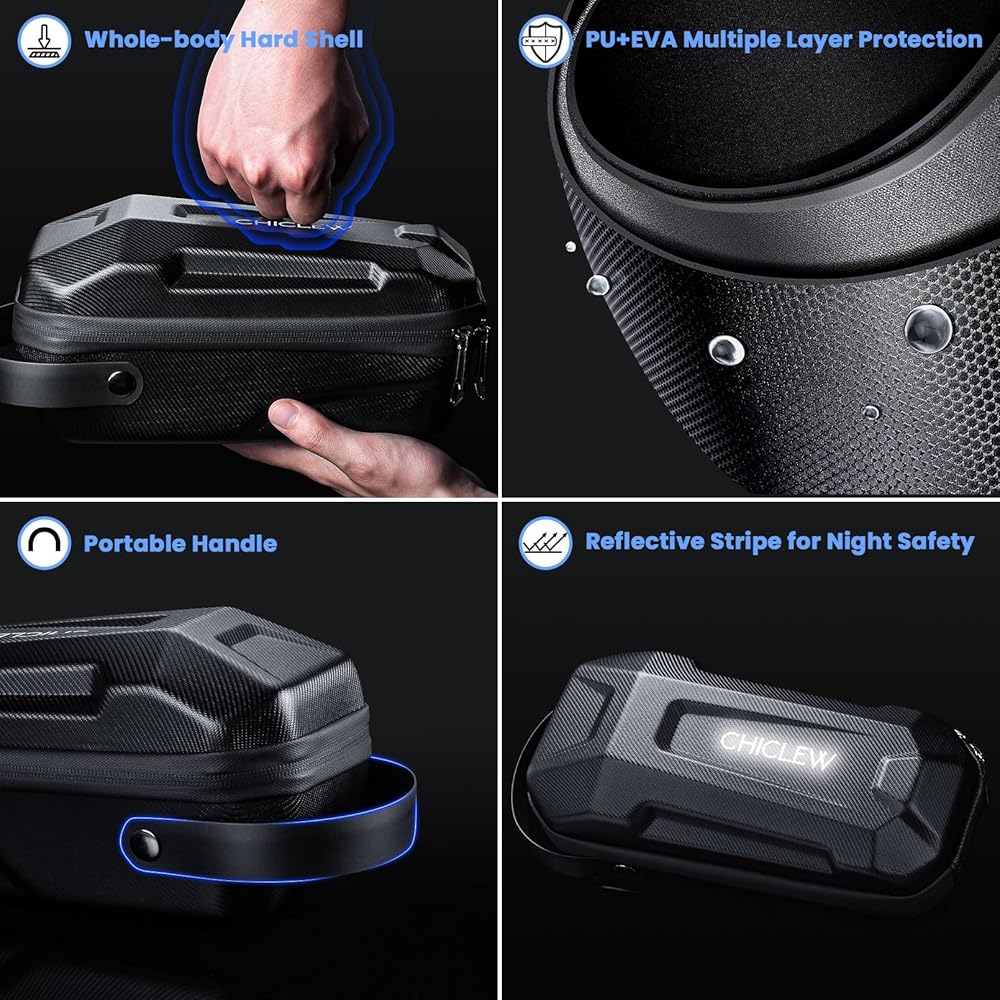 Whole-body Hard Shell

CHICLEW

PU+EVA Multiple Layer Protection

Portable Handle

Reflective Stripe for Night Safety

CHICLEW