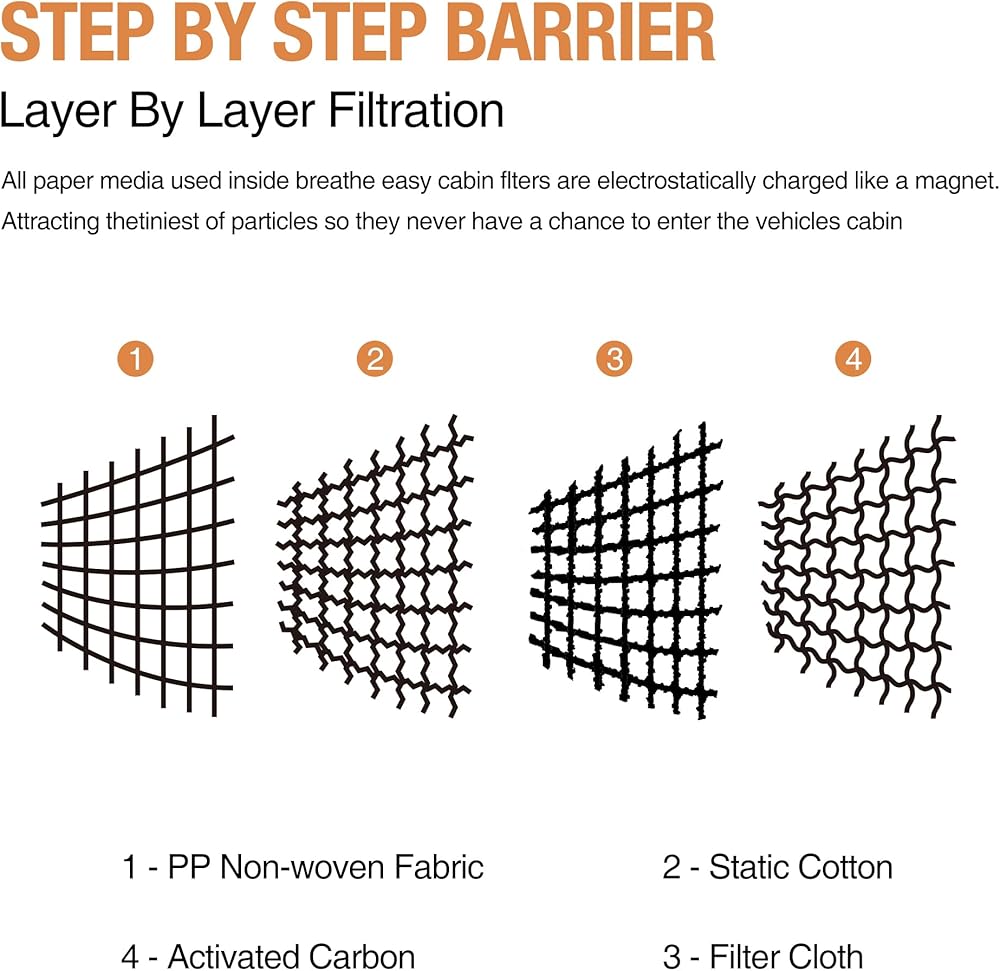 STEP BY STEP BARRIER

Layer By Layer Filtration

All paper media used inside breathe easy cabin flters are electrostatically charged like a magnet. Attracting thetiniest of particles so they never have a chance to enter the vehicles cabin

1

2

3

4

1 - PP Non-woven Fabric

2 - Static Cotton

4 - Activated Carbon

3 - Filter Cloth