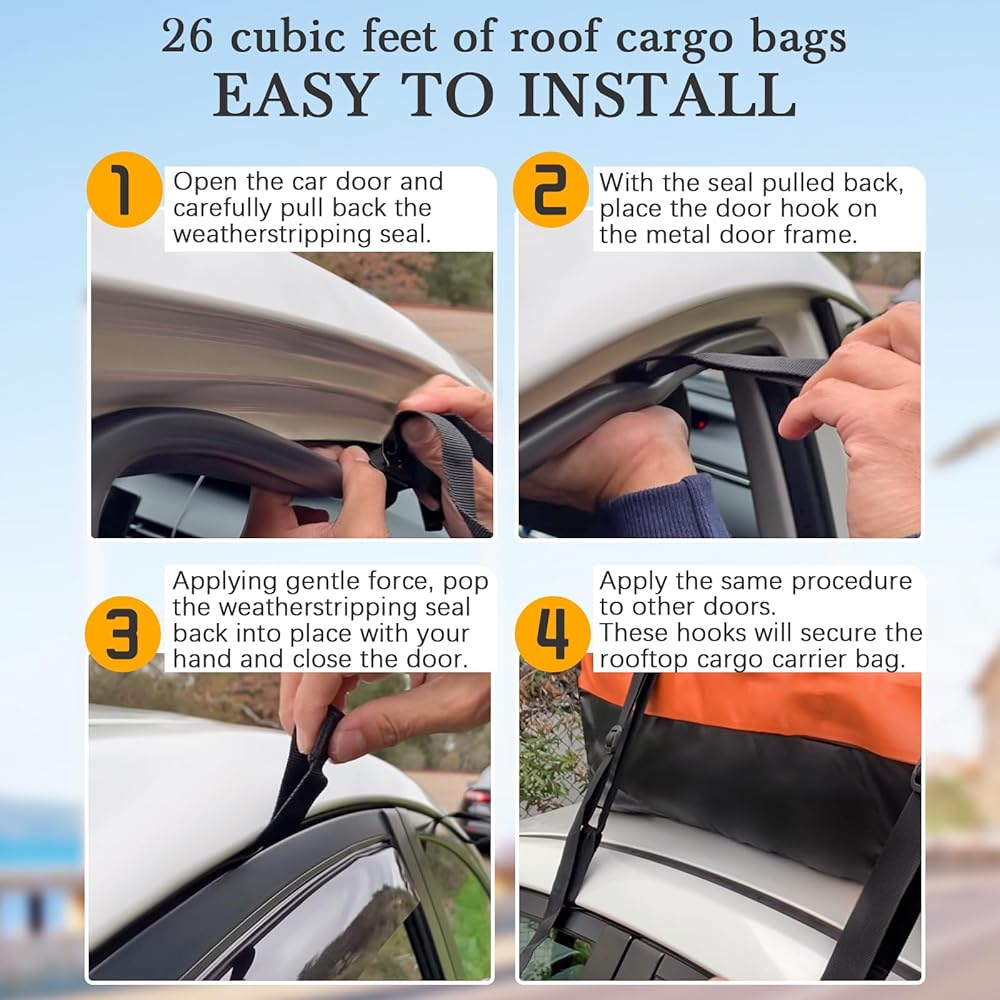 26 cubic feet of roof cargo bags
EASY TO INSTALL

1
Open the car door and carefully pull back the weatherstripping seal.

2
With the seal pulled back, place the door hook on the metal door frame.

3
Applying gentle force, pop the weatherstripping seal back into place with your hand and close the door.

4
Apply the same procedure to other doors.
These hooks will secure the rooftop cargo carrier bag.