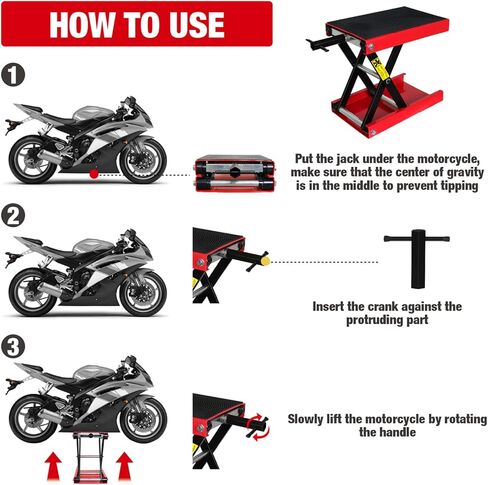 HOW TO USE

1

Put the jack under the motorcycle, make sure that the center of gravity is in the middle to prevent tipping

2

Insert the crank against the protruding part

3

Slowly lift the motorcycle by rotating the handle