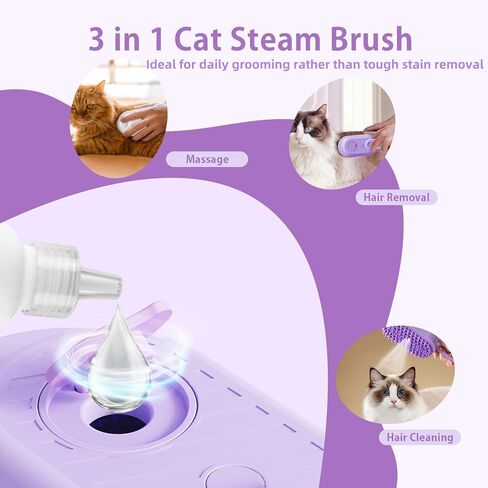 3 in 1 Cat Steam Brush
Ideal for daily grooming rather than tough stain removal

Massage

Hair Removal

Hair Cleaning