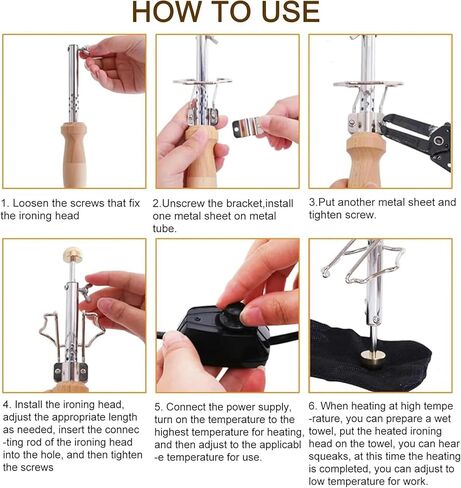 HOW TO USE

1. Loosen the screws that fix the ironing head

2.Unscrew the bracket,install one metal sheet on metal tube.

3.Put another metal sheet and tighten screw.

4. Install the ironing head, adjust the appropriate length as needed, insert the connec -ting rod of the ironing head into the hole, and then tighten the screws

5. Connect the power supply, turn on the temperature to the highest temperature for heating, and then adjust to the applicabl -e temperature for use.

6. When heating at high tempe -rature, you can prepare a wet towel, put the heated ironing head on the towel, you can hear squeaks, at this time the heating is completed, you can adjust to low temperature for work.