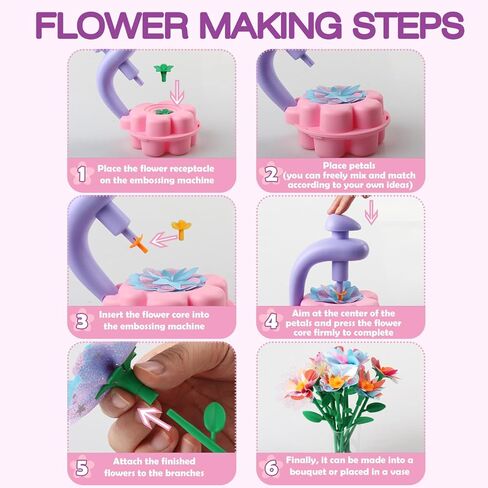 FLOWER MAKING STEPS

1 Place the flower receptacle on the embossing machine

2 Place petals (you can freely mix and match according to your own ideas)

3 Insert the flower core into the embossing machine

4 Aim at the center of the petals and press the flower core firmly to complete

5 Attach the finished flowers to the branches

6 Finally, it can be made into a bouquet or placed in a vase