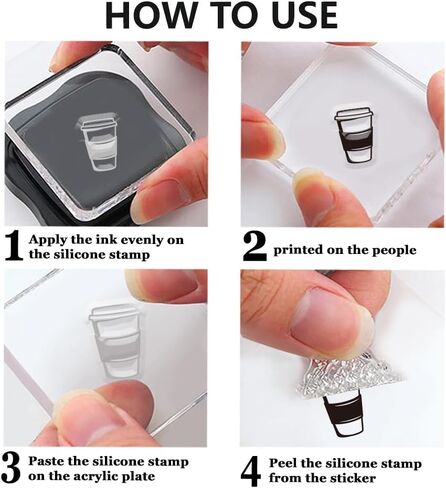 HOW TO USE

1 Apply the ink evenly on the silicone stamp

2 printed on the people

3 Paste the silicone stamp on the acrylic plate

4 Peel the silicone stamp from the sticker