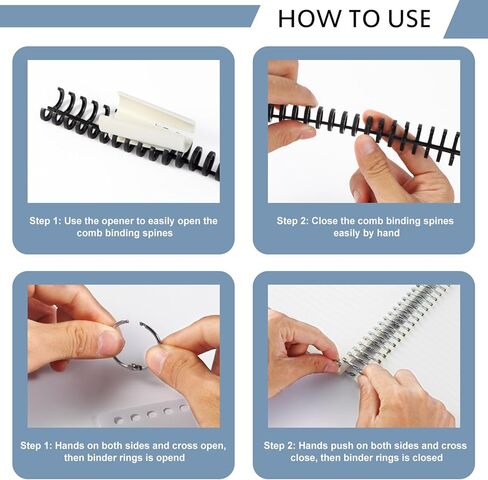 HOW TO USE

Step 1: Use the opener to easily open the comb binding spines

Step 2: Close the comb binding spines easily by hand

Step 1: Hands on both sides and cross open, then binder rings is opend

Step 2: Hands push on both sides and cross close, then binder rings is closed