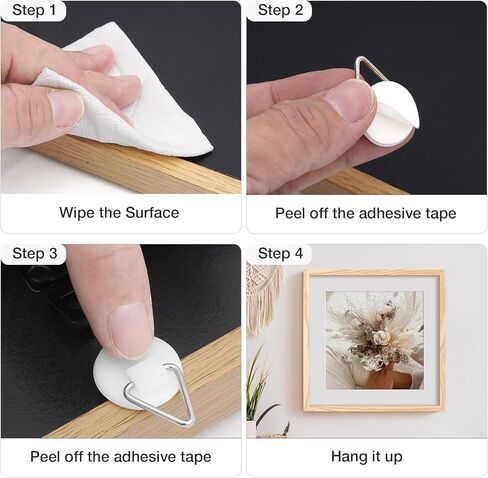 Step 1

Wipe the Surface

Step 2

Peel off the adhesive tape

Step 3

Peel off the adhesive tape

Step 4

Hang it up