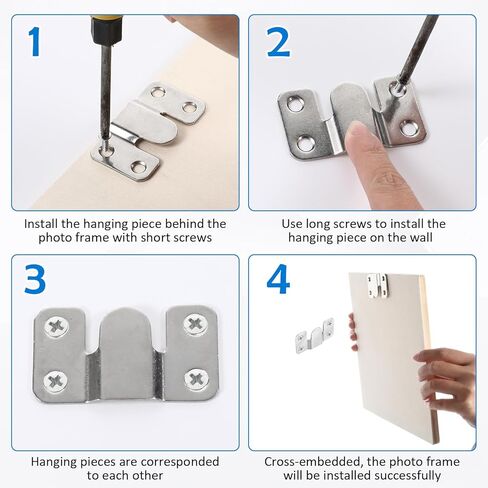 1

Install the hanging piece behind the photo frame with short screws

2

Use long screws to install the hanging piece on the wall

3

Hanging pieces are corresponded to each other

4

Cross-embedded, the photo frame will be installed successfully