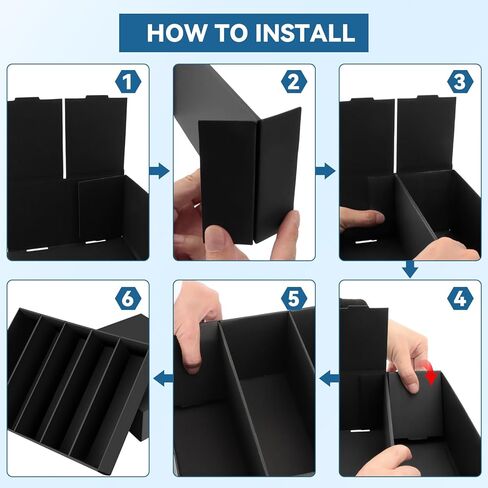 HOW TO INSTALL

1

2

3

4

5

6