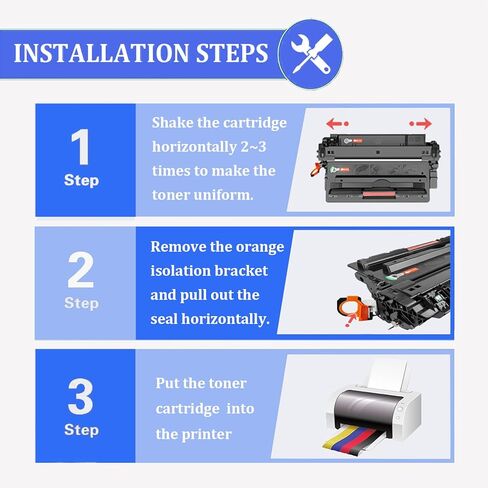 INSTALLATION STEPS

1
Step

Shake the cartridge horizontally 2~3 times to make the toner uniform.

2
Step

Remove the orange isolation bracket and pull out the seal horizontally.

3
Step

Put the toner cartridge into the printer