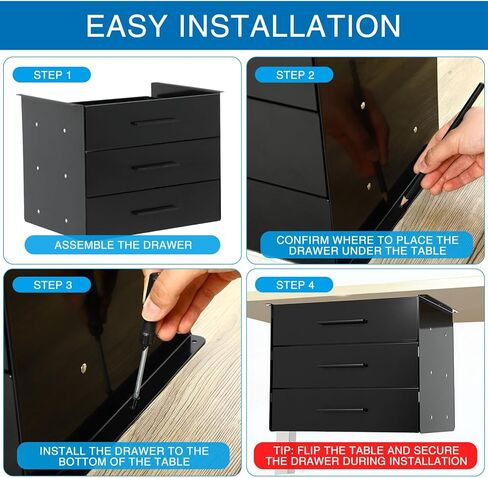 EASY INSTALLATION

STEP 1

ASSEMBLE THE DRAWER

STEP 2

CONFIRM WHERE TO PLACE THE DRAWER UNDER THE TABLE

STEP 3

INSTALL THE DRAWER TO THE BOTTOM OF THE TABLE

STEP 4

TIP: FLIP THE TABLE AND SECURE THE DRAWER DURING INSTALLATION