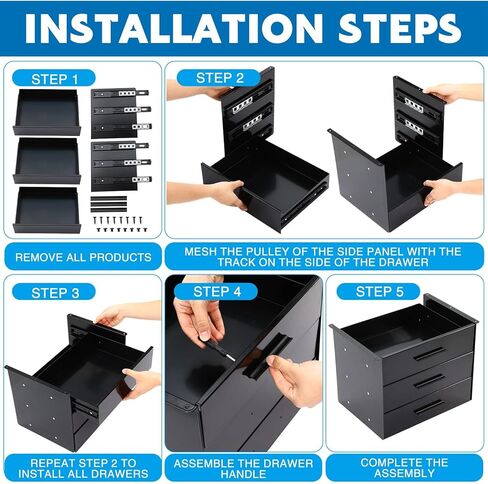 INSTALLATION STEPS

STEP 1

REMOVE ALL PRODUCTS

STEP 2

MESH THE PULLEY OF THE SIDE PANEL WITH THE TRACK ON THE SIDE OF THE DRAWER

STEP 3

REPEAT STEP 2 TO INSTALL ALL DRAWERS

STEP 4

ASSEMBLE THE DRAWER HANDLE

STEP 5

COMPLETE THE ASSEMBLY