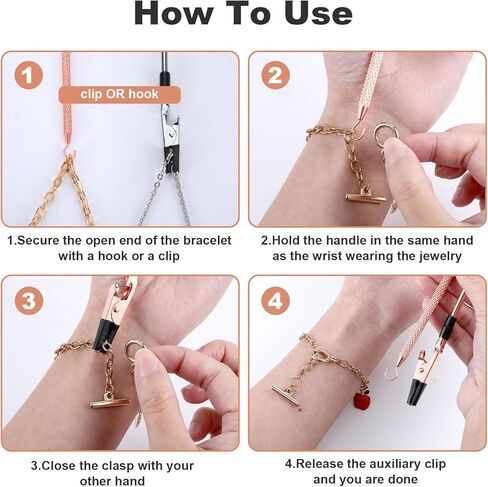 How To Use

1

clip OR hook

1.Secure the open end of the bracelet with a hook or a clip

2

2.Hold the handle in the same hand as the wrist wearing the jewelry

3

3.Close the clasp with your other hand

4

4.Release the auxiliary clip and you are done