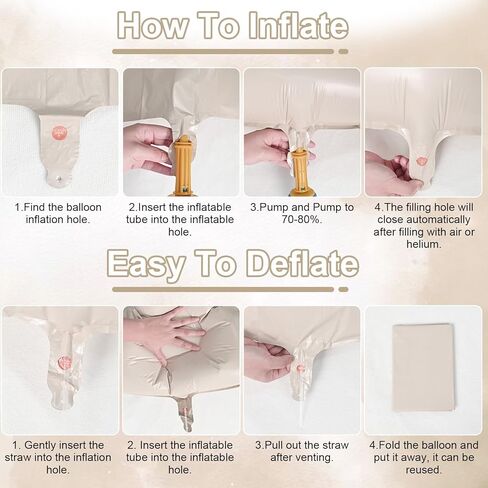 How To Inflate

1.Find the balloon inflation hole.

2.Insert the inflatable tube into the inflatable hole.

3.Pump and Pump to 70-80%.

4.The filling hole will close automatically after filling with air or helium.

Easy To Deflate

1. Gently insert the straw into the inflation hole.

2. Insert the inflatable tube into the inflatable hole.

3.Pull out the straw after venting.

4.Fold the balloon and put it away, it can be reused.