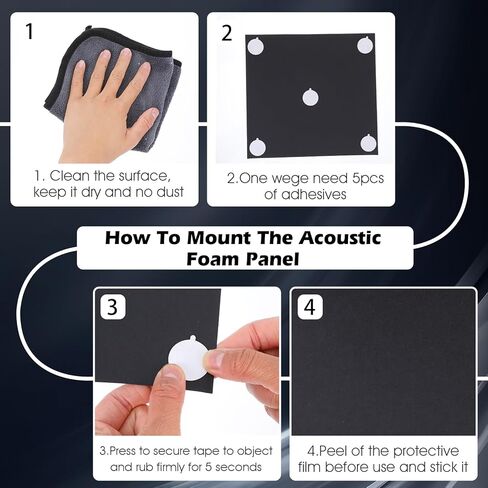 1

1. Clean the surface, keep it dry and no dust

2

2.One wege need 5pcs of adhesives

How To Mount The Acoustic Foam Panel

3

3.Press to secure tape to object and rub firmly for 5 seconds

4

4.Peel of the protective film before use and stick it