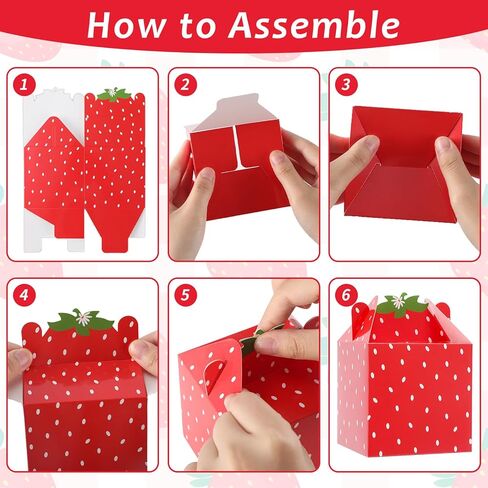 How to Assemble

1

2

3

4

5

6