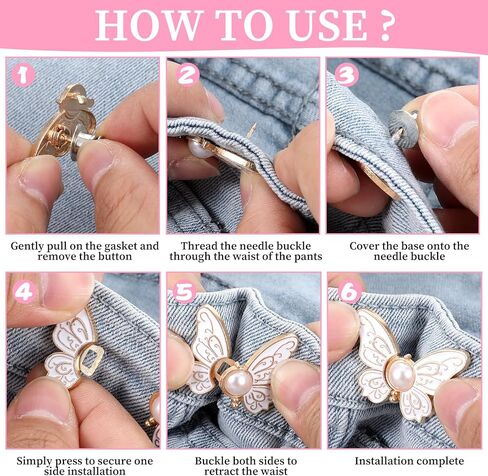 HOW TO USE ?

1

Gently pull on the gasket and remove the button

2

Thread the needle buckle through the waist of the pants

3

Cover the base onto the needle buckle

4

Simply press to secure one side installation

5

Buckle both sides to retract the waist

6

Installation complete