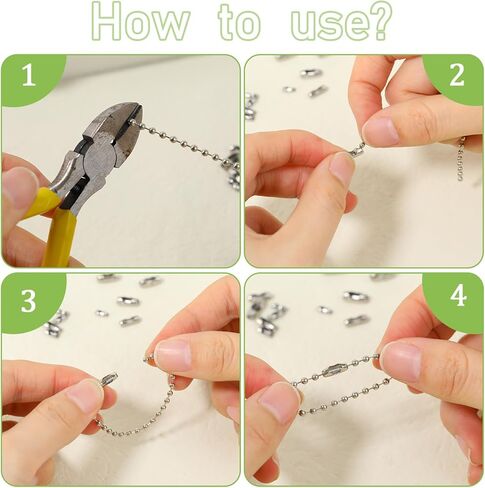 How to use?

1

2

3

4