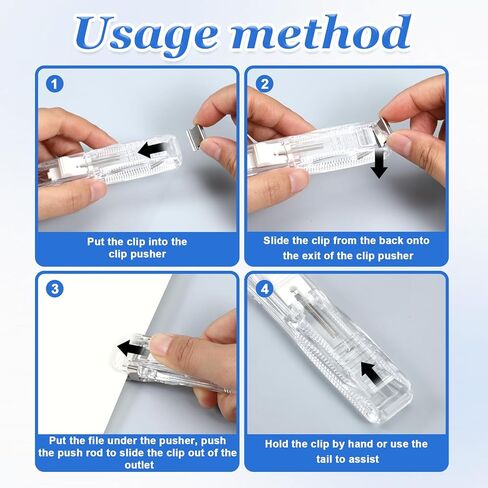 Usage method

1

Put the clip into the clip pusher

2

Slide the clip from the back onto the exit of the clip pusher

3

Put the file under the pusher, push the push rod to slide the clip out of the outlet

4

Hold the clip by hand or use the tail to assist