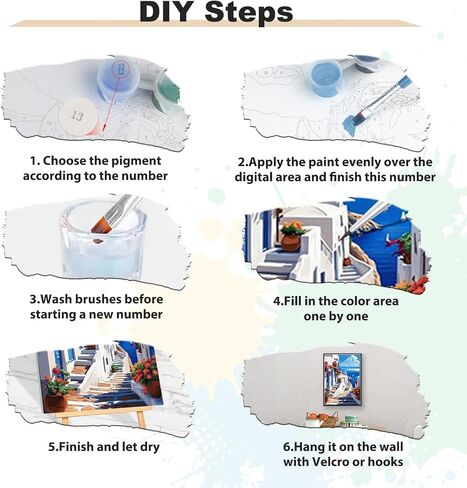 DIY Steps

13

13

1. Choose the pigment according to the number

2.Apply the paint evenly over the digital area and finish this number

3.Wash brushes before starting a new number

4.Fill in the color area one by one

5.Finish and let dry

6.Hang it on the wall with Velcro or hooks