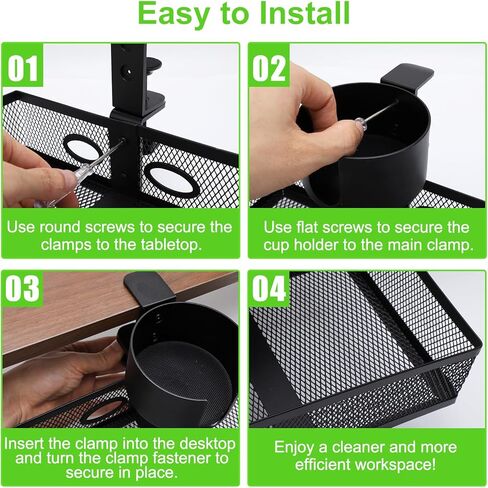 Easy to Install

01

Use round screws to secure the clamps to the tabletop.

02

Use flat screws to secure the cup holder to the main clamp.

03

Insert the clamp into the desktop and turn the clamp fastener to secure in place.

04

Enjoy a cleaner and more efficient workspace!