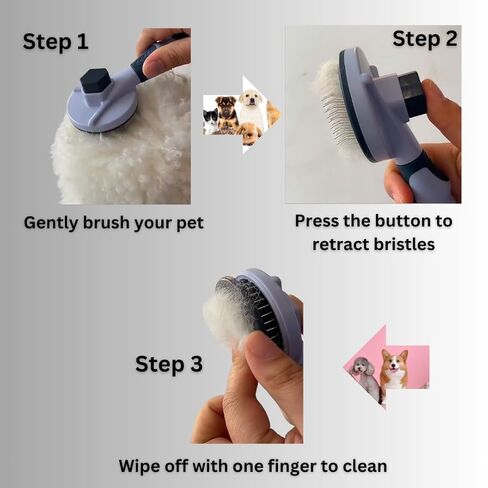 Step 1

Gently brush your pet

Step 2

Press the button to retract bristles

Step 3

Wipe off with one finger to clean