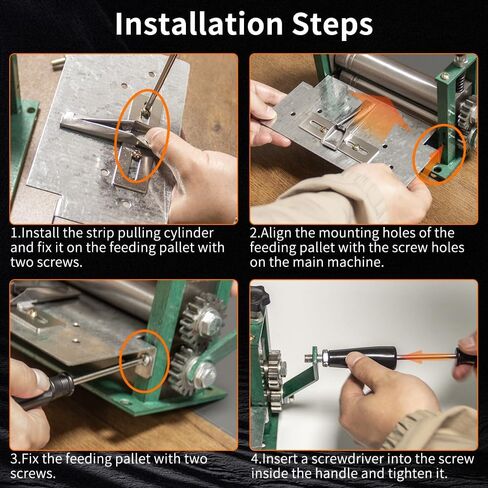 Installation Steps

1.Install the strip pulling cylinder and fix it on the feeding pallet with two screws.

2.Align the mounting holes of the feeding pallet with the screw holes on the main machine.

3.Fix the feeding pallet with two screws.

4.Insert a screwdriver into the screw inside the handle and tighten it.