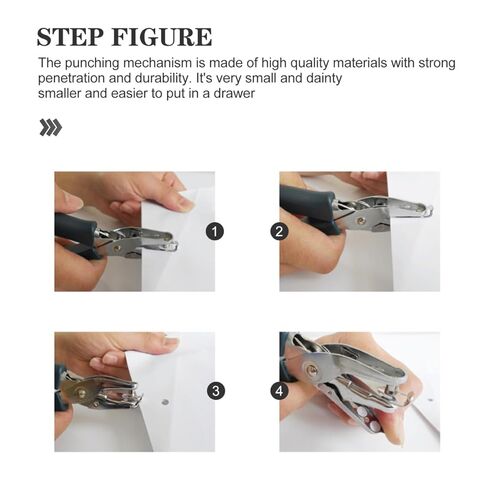 STEP FIGURE

The punching mechanism is made of high quality materials with strong penetration and durability. It's very small and dainty
smaller and easier to put in a drawer

1

2

3

4