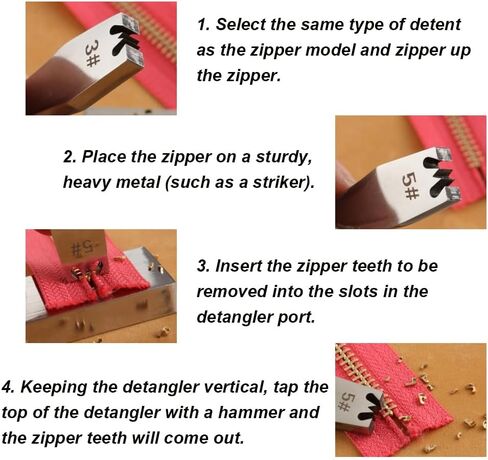 3#

1. Select the same type of detent as the zipper model and zipper up the zipper.

2. Place the zipper on a sturdy, heavy metal (such as a striker).

5#

5#

3. Insert the zipper teeth to be removed into the slots in the detangler port.

4. Keeping the detangler vertical, tap the top of the detangler with a hammer and the zipper teeth will come out.

5#