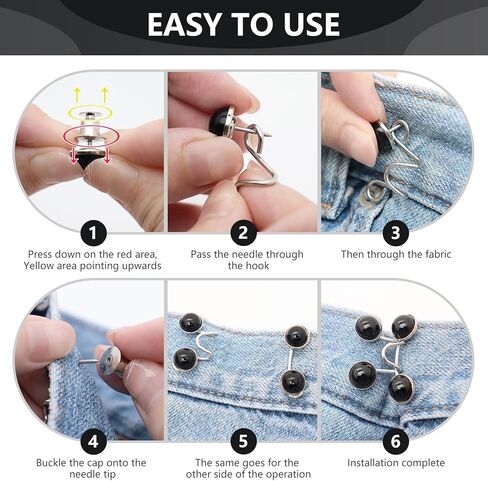 EASY TO USE

1
Press down on the red area, Yellow area pointing upwards

2
Pass the needle through the hook

3
Then through the fabric

4
Buckle the cap onto the needle tip

5
The same goes for the other side of the operation

6
Installation complete