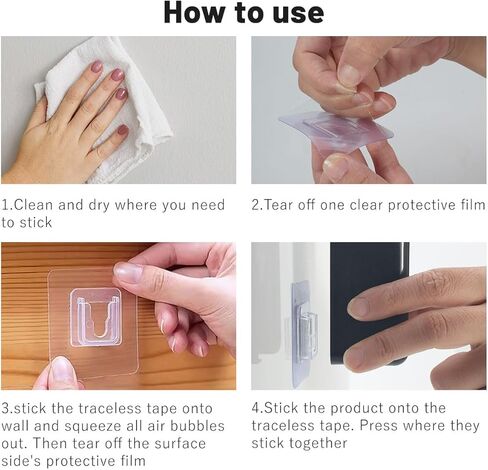 How to use

1.Clean and dry where you need to stick

2.Tear off one clear protective film

3.stick the traceless tape onto wall and squeeze all air bubbles out. Then tear off the surface side's protective film

4.Stick the product onto the traceless tape. Press where they stick together