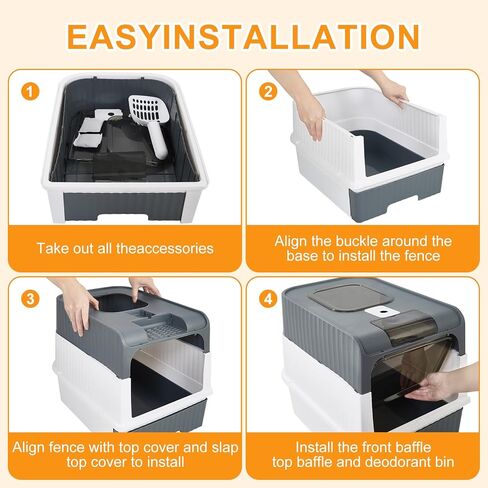 EASYINSTALLATION

1

Take out all theaccessories

2

Align the buckle around the base to install the fence

3

Align fence with top cover and slap top cover to install

4

Install the front baffle top baffle and deodorant bin