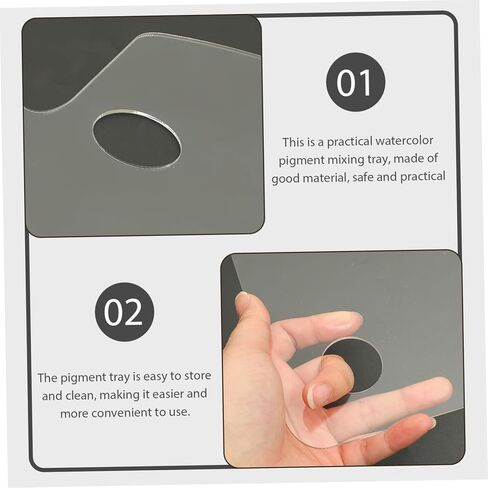 01

This is a practical watercolor pigment mixing tray, made of good material, safe and practical

02

The pigment tray is easy to store and clean, making it easier and more convenient to use.