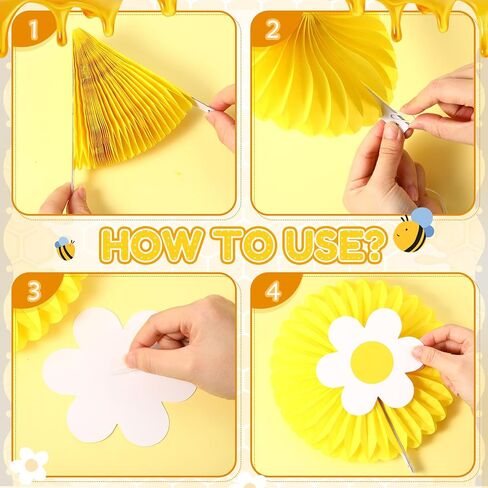 1

2

HOW TO USE?

3

4