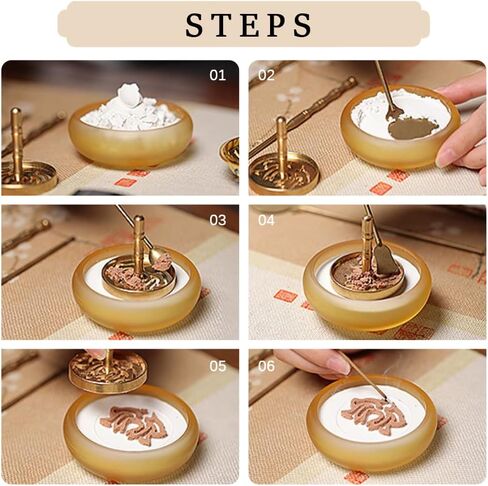 STEPS

01

02

03

04

05

06