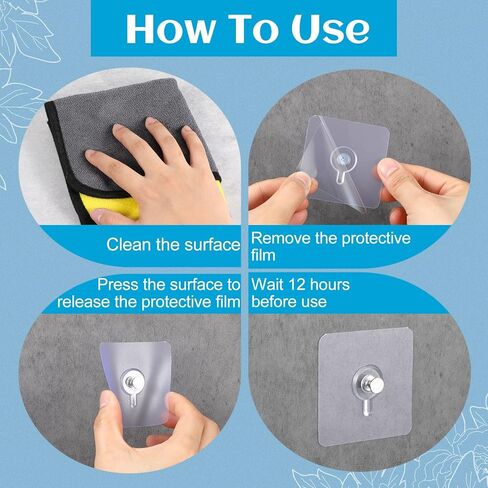 How To Use

Clean the surface

Remove the protective film

Press the surface to release the protective film

Wait 12 hours before use